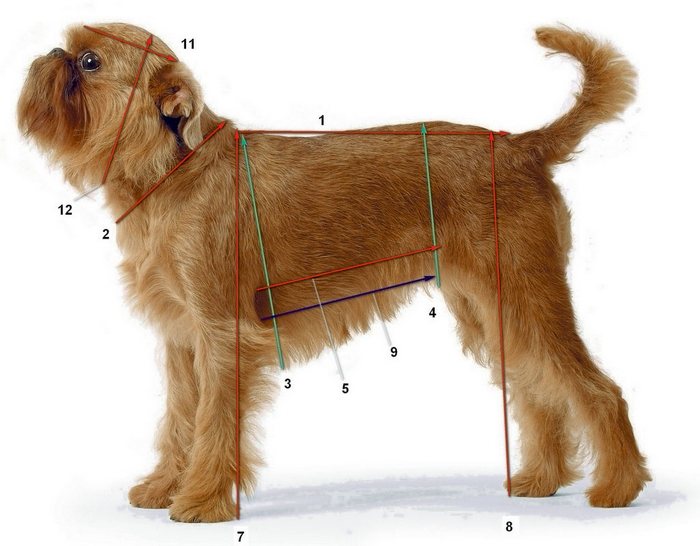 11
1
12
2
4
9
3
5
7
8